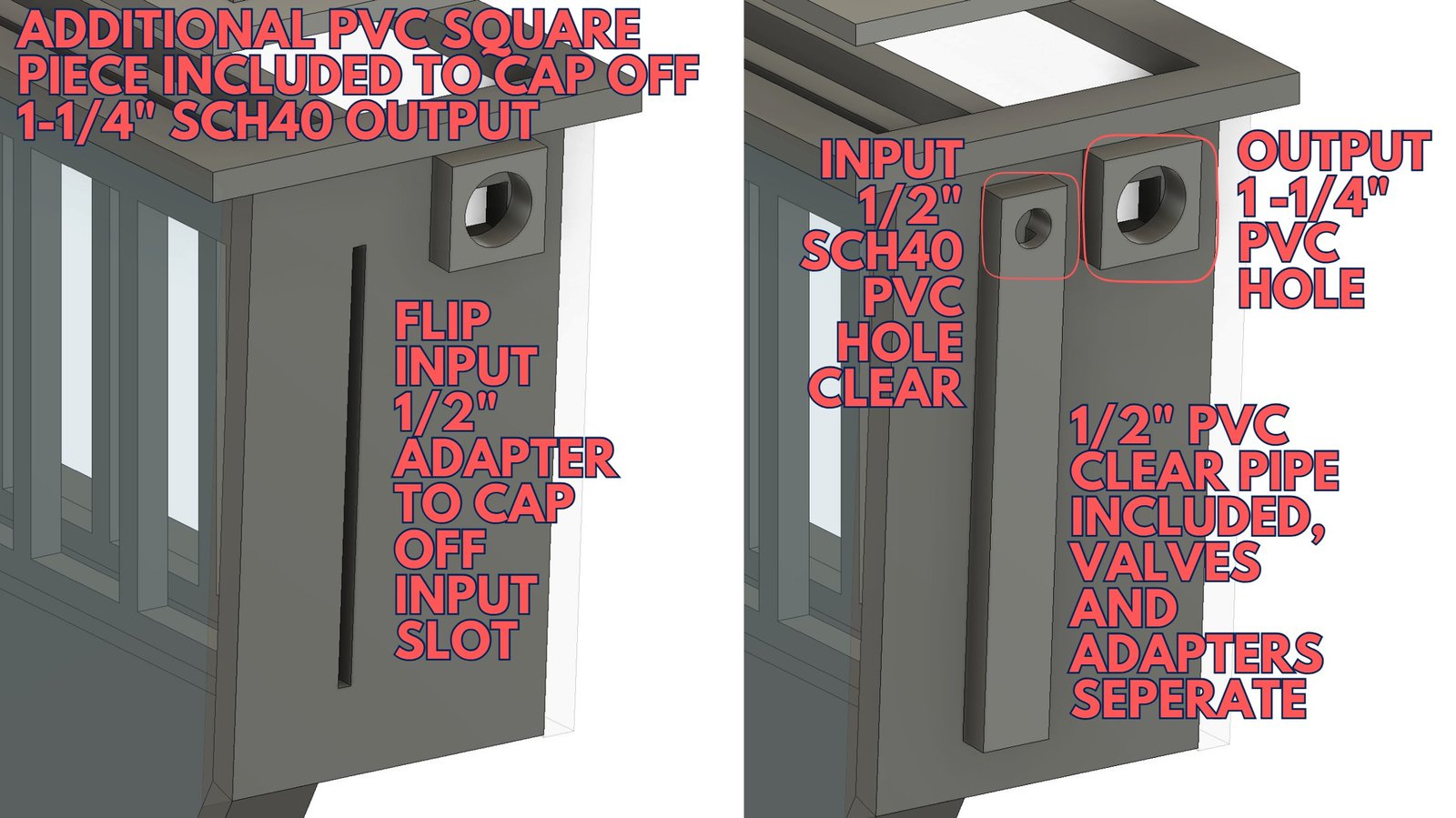 ADDITIONAL PVC SQUARE PIECE INCLUDED TO CAP OFF 1-1/4" SCH40 OUTPUT

FLIP INPUT 1/2" ADAPTER TO CAP OFF INPUT SLOT

INPUT 1/2" SCH40 PVC HOLE CLEAR

OUTPUT 1-1/4" PVC HOLE

1/2" PVC CLEAR PIPE INCLUDED, VALVES AND ADAPTERS SEPERATE